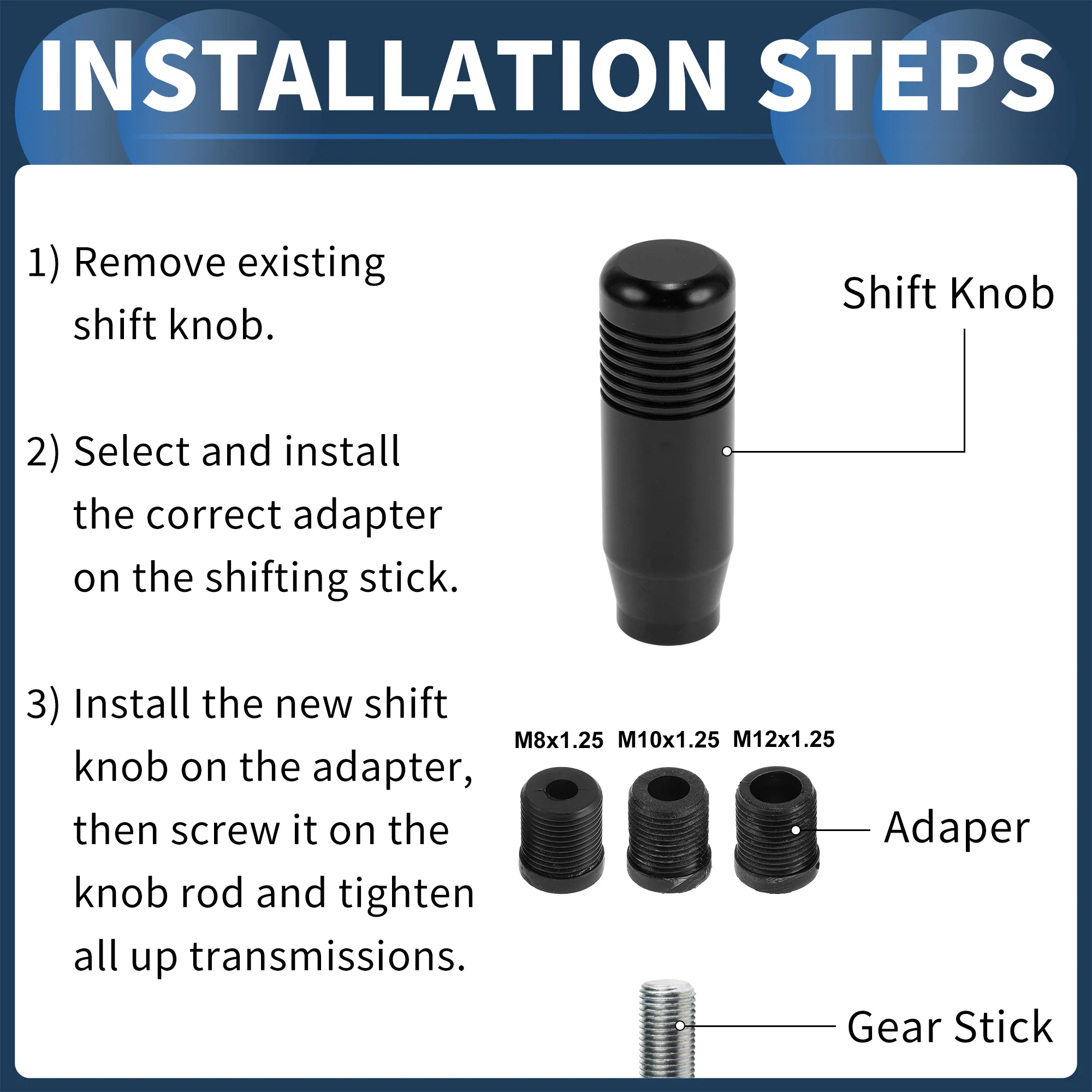 INSTALLATION STEPS

1) Remove existing shift knob.

2) Select and install the correct adapter on the shifting stick.

3) Install the new shift knob on the adapter, then screw it on the knob rod and tighten all up transmissions.

Shift Knob

M8x1.25 M10x1.25 M12x1.25

Adaper

Gear Stick