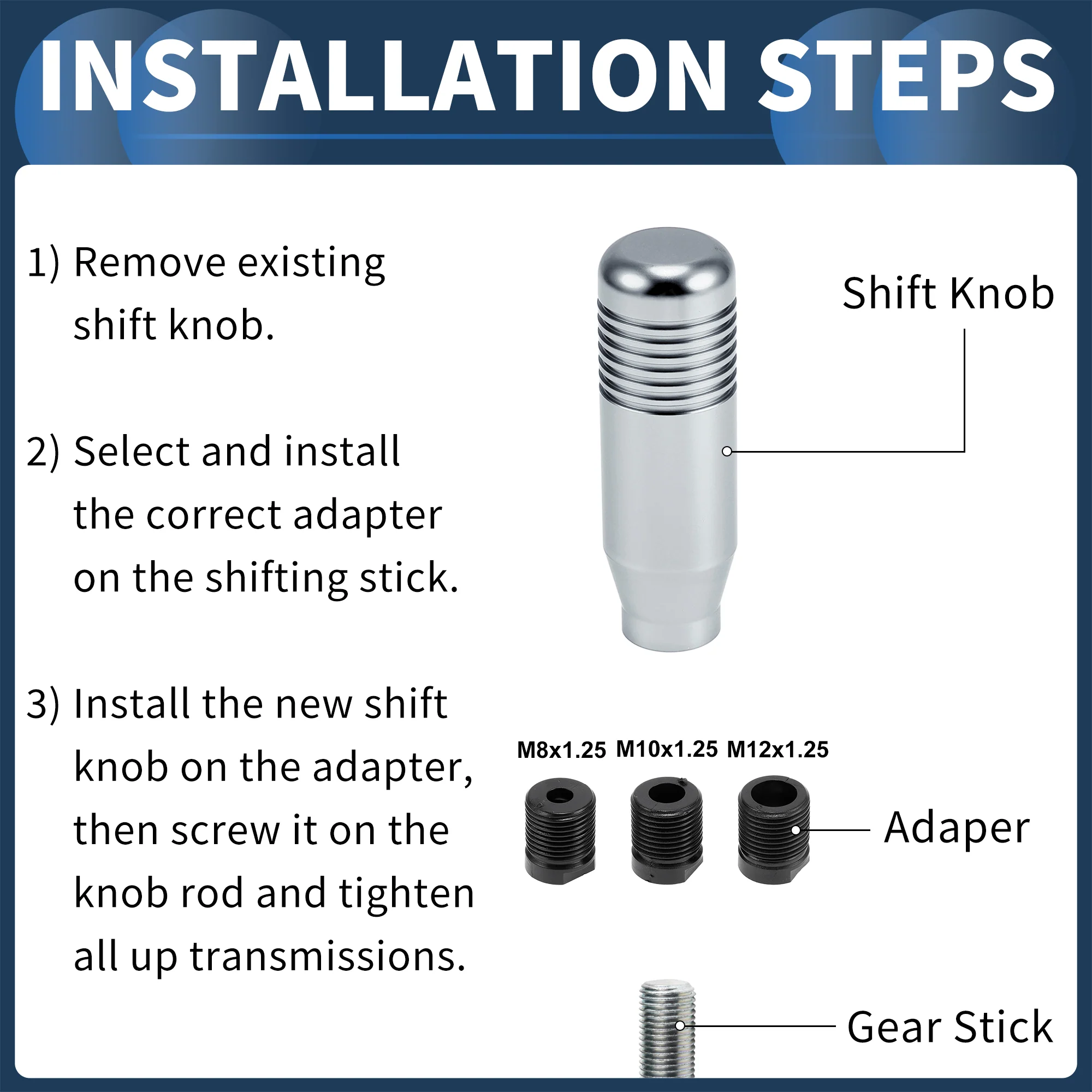 INSTALLATION STEPS

1) Remove existing shift knob.

2) Select and install the correct adapter on the shifting stick.

3) Install the new shift knob on the adapter, then screw it on the knob rod and tighten all up transmissions.

Shift Knob

M8x1.25 M10x1.25 M12x1.25

Adaper

Gear Stick