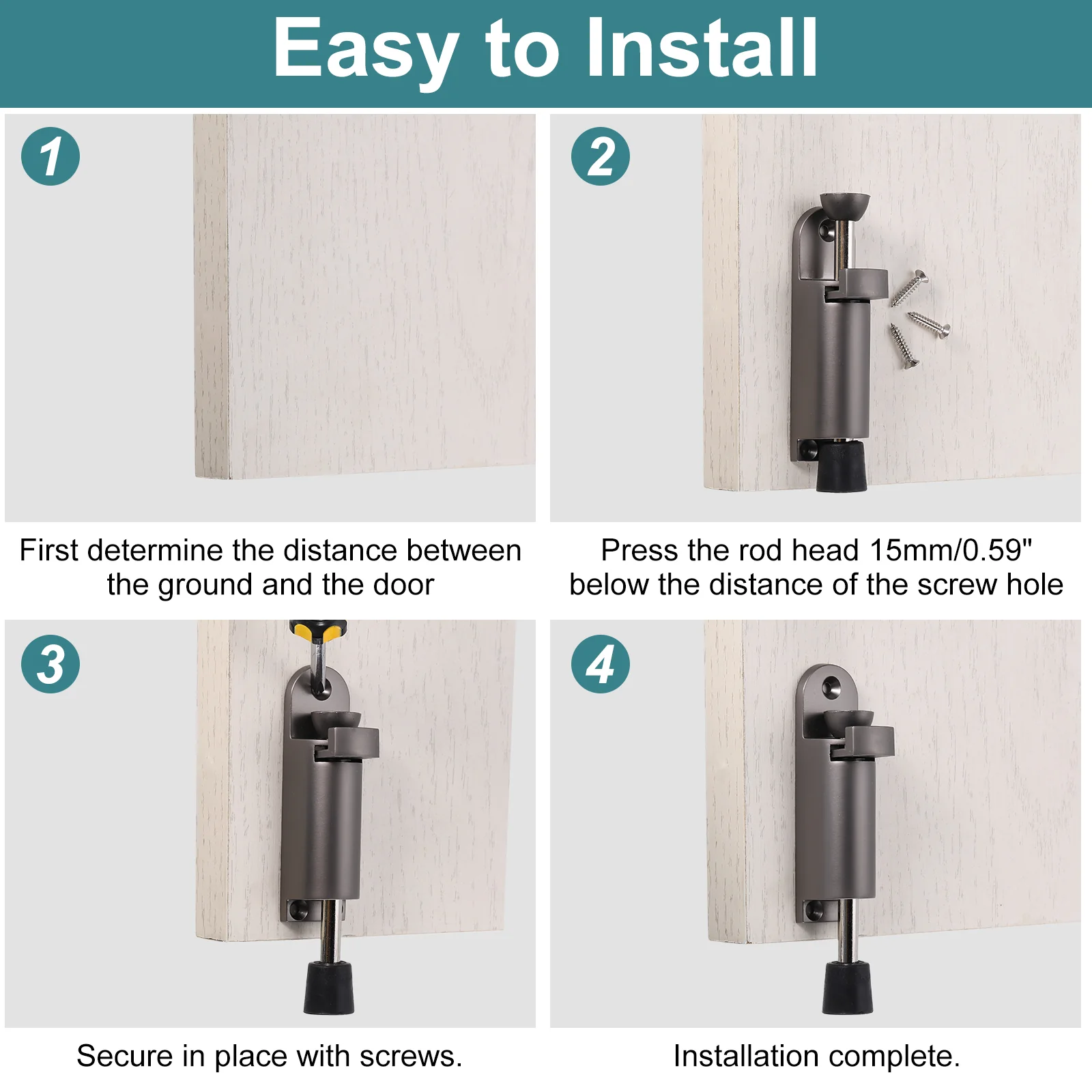 Easy to Install

1

First determine the distance between the ground and the door

2

Press the rod head 15mm/0.59" below the distance of the screw hole

3

Secure in place with screws.

4

Installation complete.